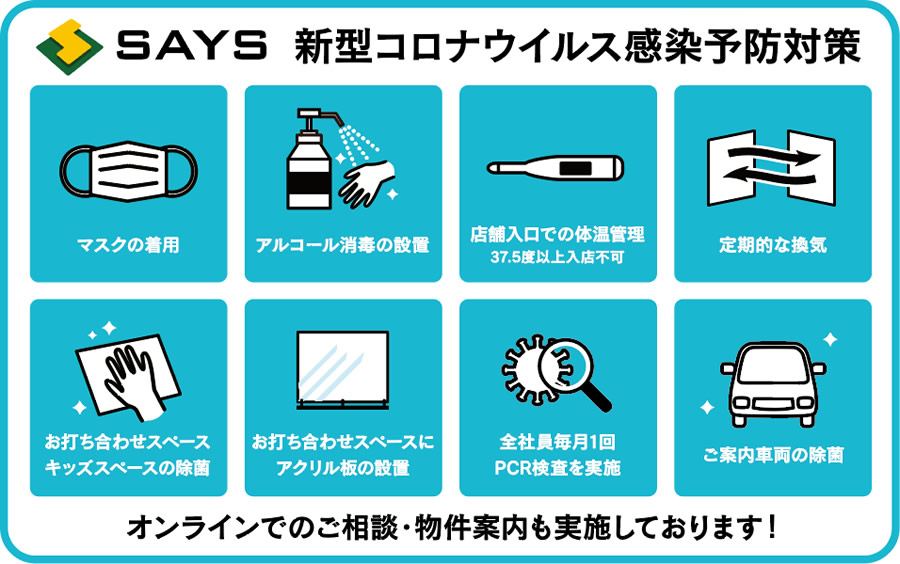 SAYS 新型コロナウイルス感染予防対策

マスクの着用

アルコール消毒の設置

店舗入口での体温管理
37.5度以上入店不可

定期的な換気

お打ち合わせスペース
キッズスペースの除菌

お打ち合わせスペースに
アクリル板の設置

全社員毎月1回
PCR検査を実施

ご案内車両の除菌

オンラインでのご相談・物件案内も実施しております！