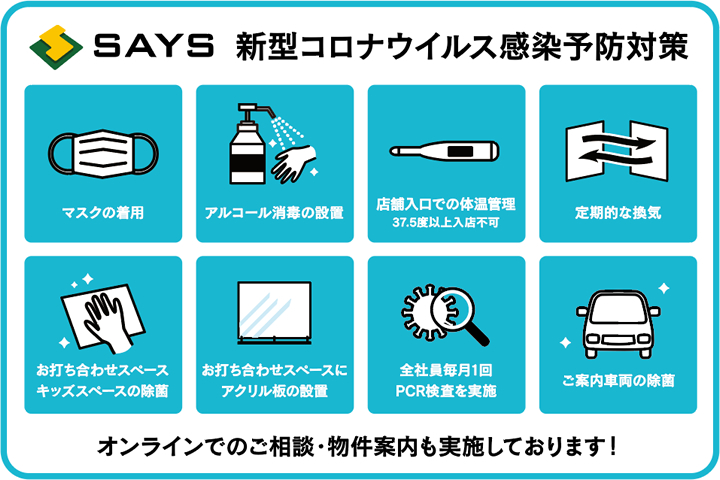 SAYS 新型コロナウイルス感染予防対策

マスクの着用

アルコール消毒の設置

店舗入口での体温管理
37.5度以上入店不可

定期的な換気

お打ち合わせスペース
キッズスペースの除菌

お打ち合わせスペースに
アクリル板の設置

全社員毎月1回
PCR検査を実施

ご案内車両の除菌

オンラインでのご相談・物件案内も実施しております！